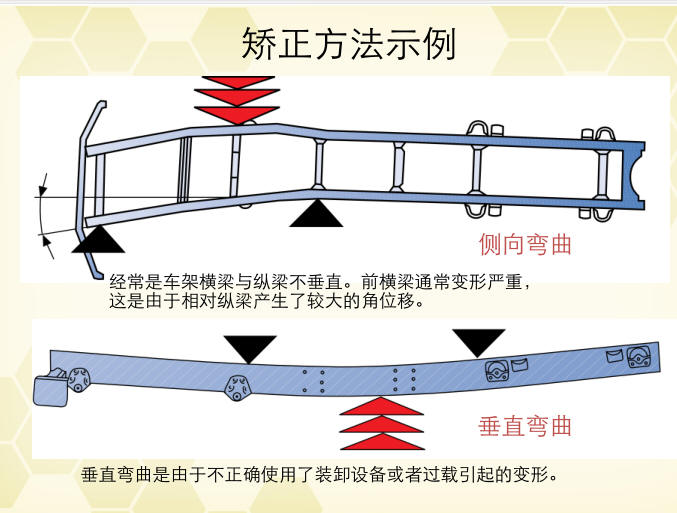 矫正方法示例

侧向弯曲

经常是车架横梁与纵梁不垂直。前横梁通常变形严重，这是由于相对纵梁产生了较大的角位移。

垂直弯曲

垂直弯曲是由于不正确使用了装卸设备或者过载引起的变形。